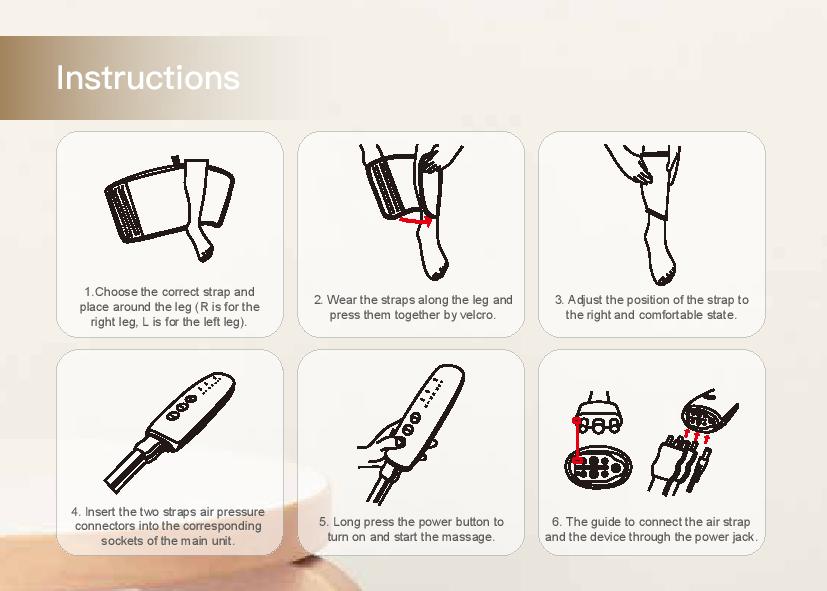 Instructions

1.Choose the correct strap and place around the leg (R is for the right leg, L is for the left leg).

2. Wear the straps along the leg and press them together by velcro.

3. Adjust the position of the strap to the right and comfortable state.

4. Insert the two straps air pressure connectors into the corresponding sockets of the main unit.

5. Long press the power button to turn on and start the massage.

6. The guide to connect the air strap and the device through the power jack.